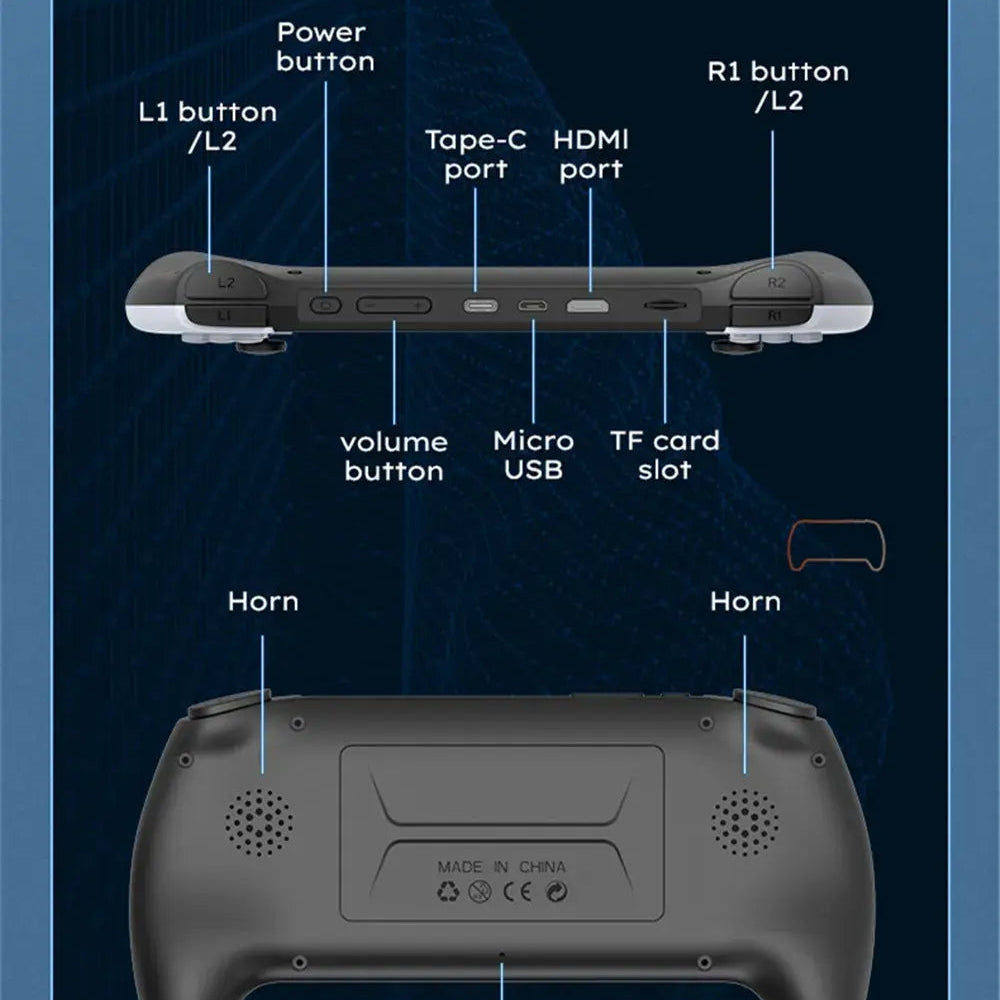 Power button

L1 button /L2

Tape-C port

HDMI port

R1 button /L2

L2

L1

R2

R1

volume button

Micro USB

TF card slot

Horn

Horn

MADE IN CHINA

CE