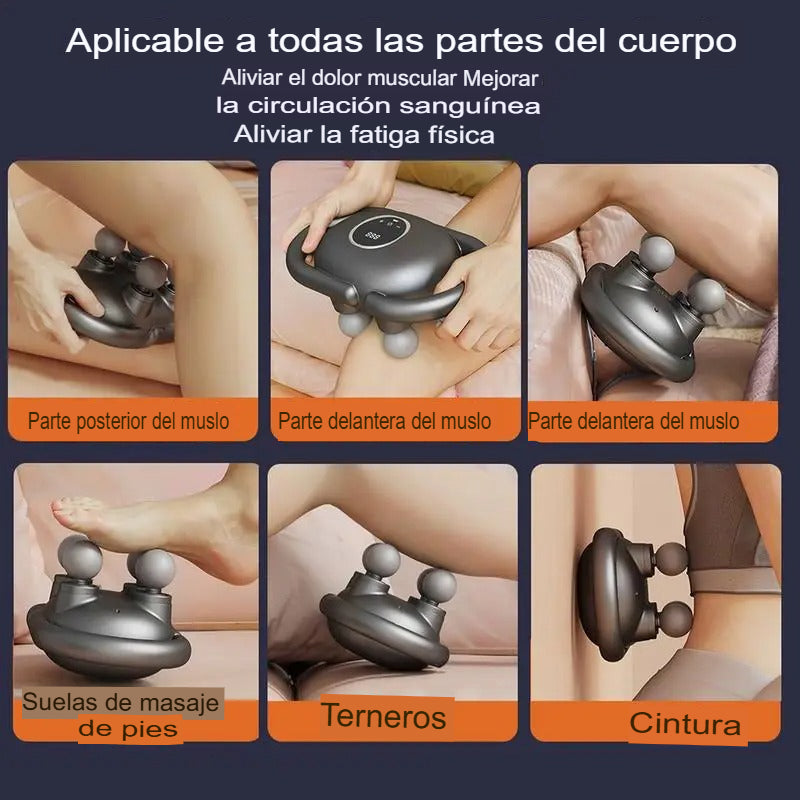 Aplicable a todas las partes del cuerpo
Aliviar el dolor muscular Mejorar
la circulación sanguínea
Aliviar la fatiga física

Parte posterior del muslo

Parte delantera del muslo

Parte delantera del muslo

Suelas de masaje de pies

Terneros

Cintura