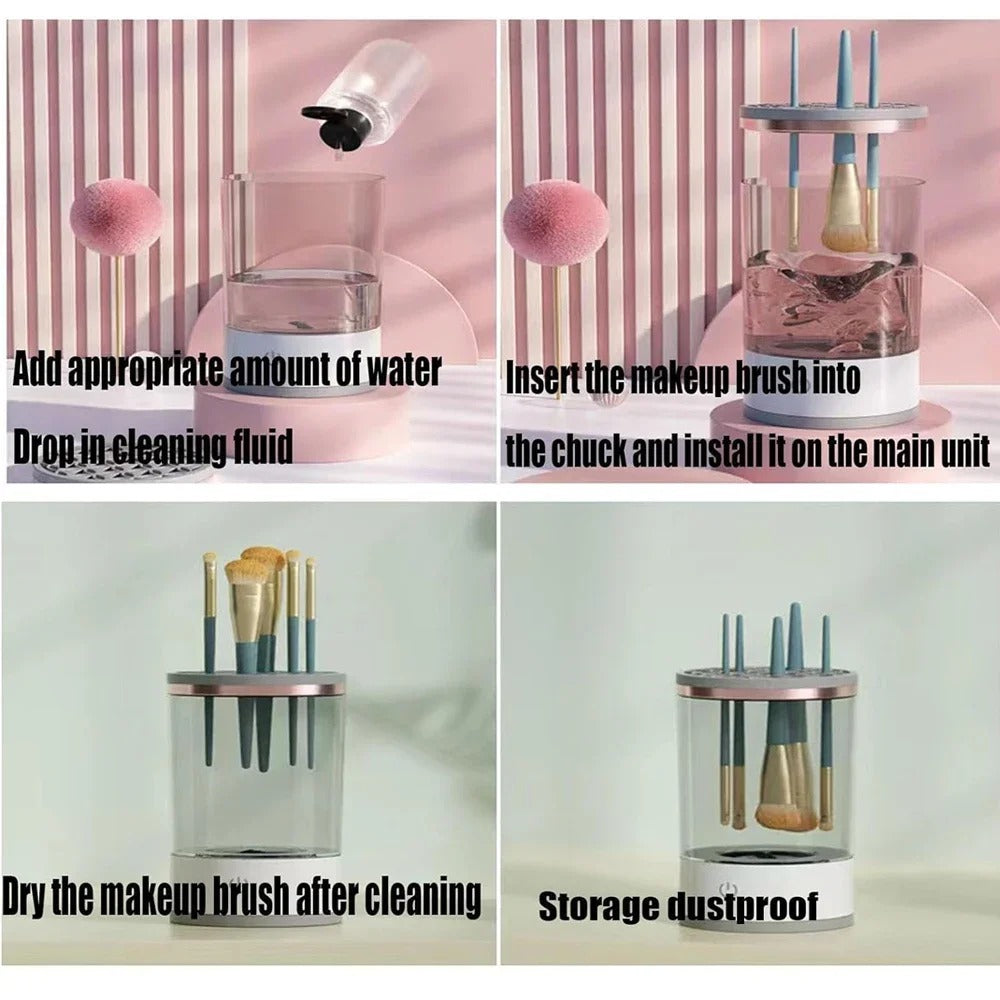 Add appropriate amount of water

Drop in cleaning fluid

Insert the makeup brush into

the chuck and install it on the main unit

Dry the makeup brush after cleaning

Storage dustproof