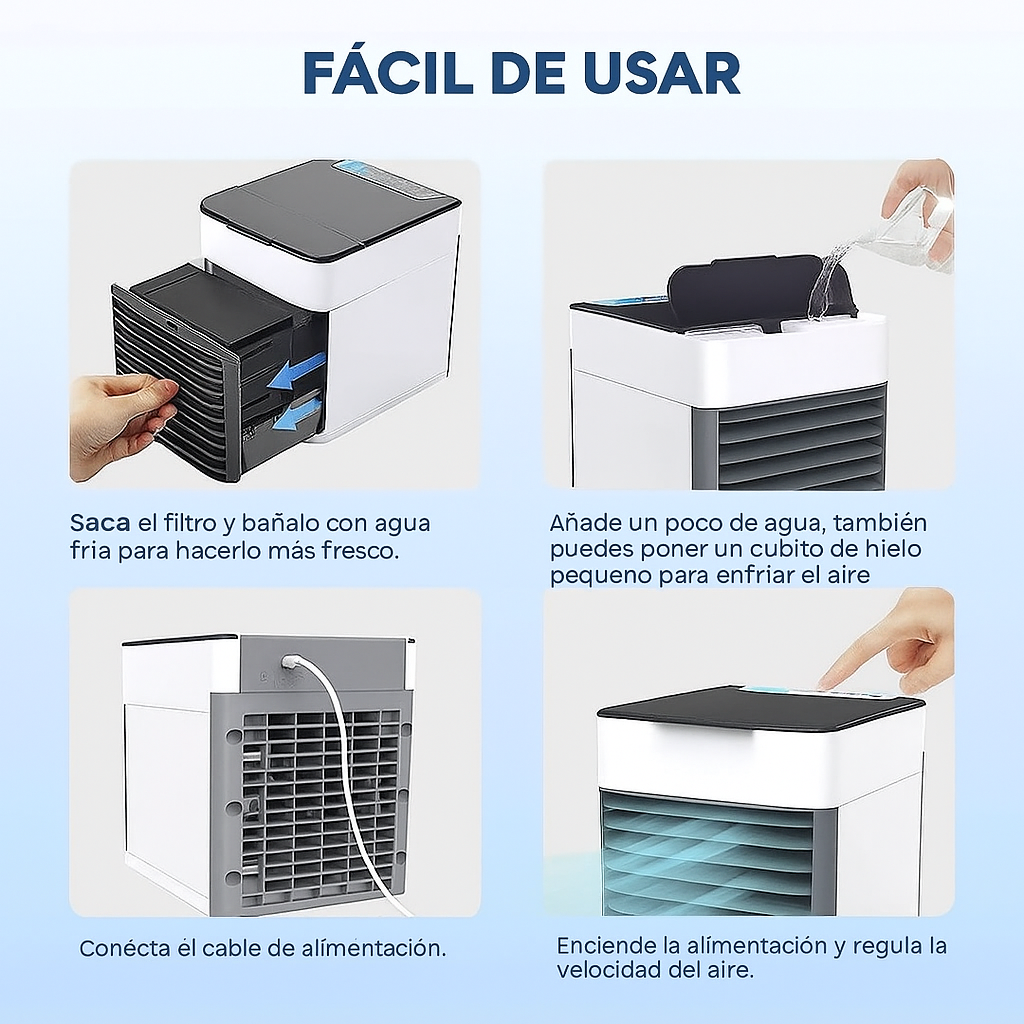 FÁCIL DE USAR

Saca el filtro y bañalo con agua fria para hacerlo más fresco.

Añade un poco de agua, también puedes poner un cubito de hielo pequeno para enfriar el aire

Conécta él cable de alímentación.

Enciende la alímentación y regula la velocidad del aire.